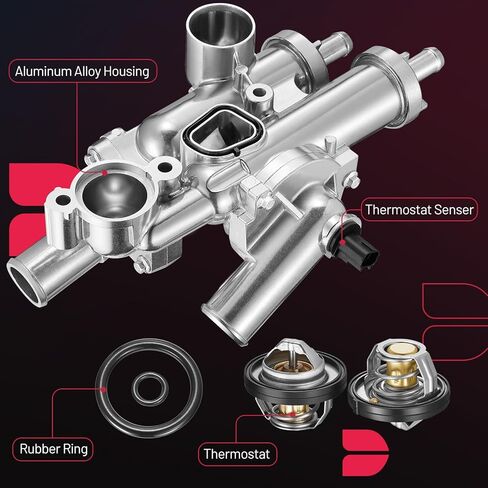 Aluminum Alloy Housing

Thermostat Senser

Rubber Ring

Thermostat