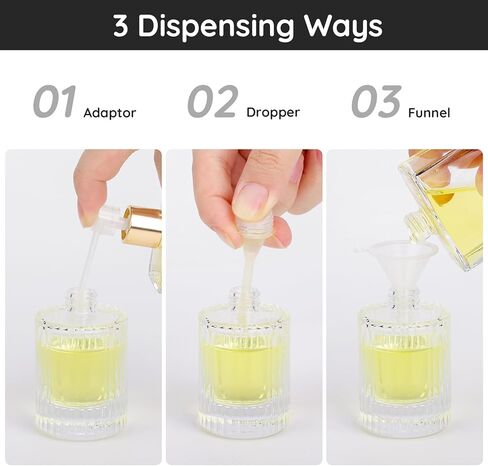 3 Dispensing Ways

01 Adaptor

02 Dropper

03 Funnel