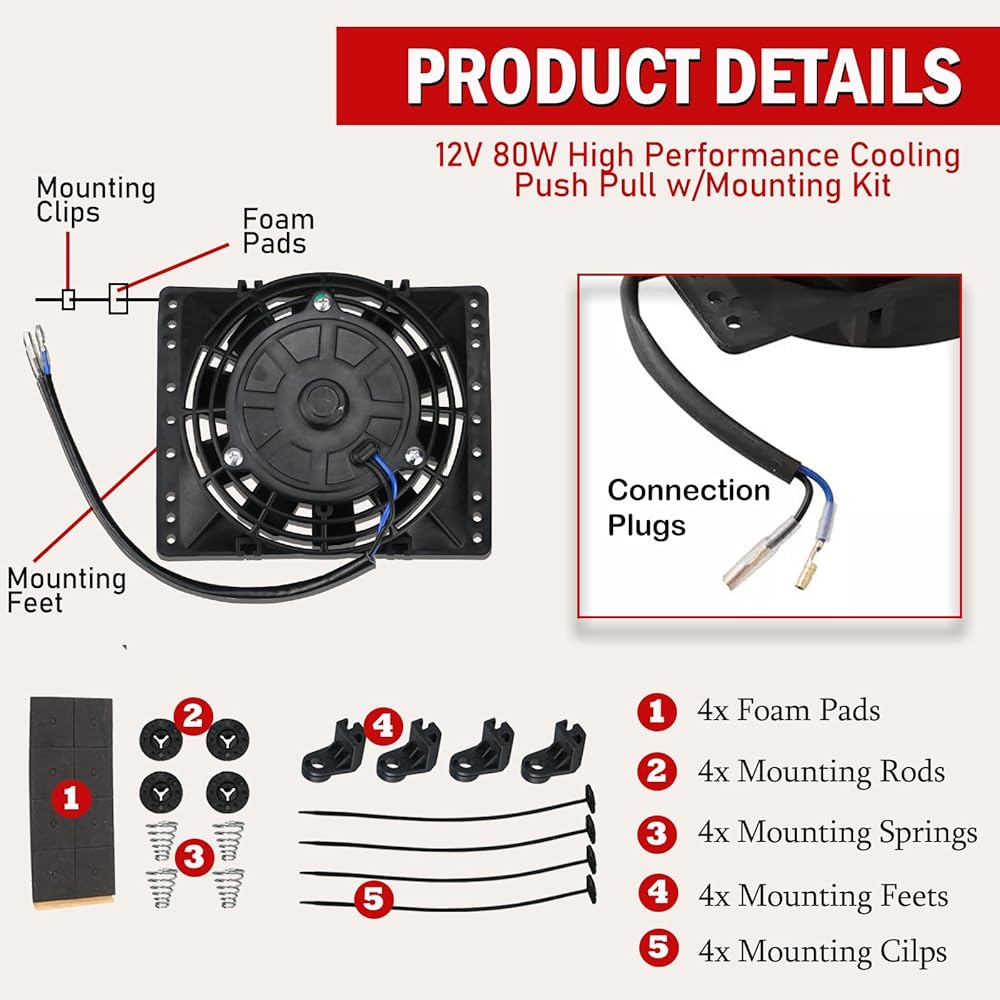 PRODUCT DETAILS

12V 80W High Performance Cooling Push Pull w/Mounting Kit

Mounting Clips

Foam Pads

Mounting Feet

Connection Plugs

1
2
3
4
5

1 4x Foam Pads
2 4x Mounting Rods
3 4x Mounting Springs
4 4x Mounting Feets
5 4x Mounting Cilps