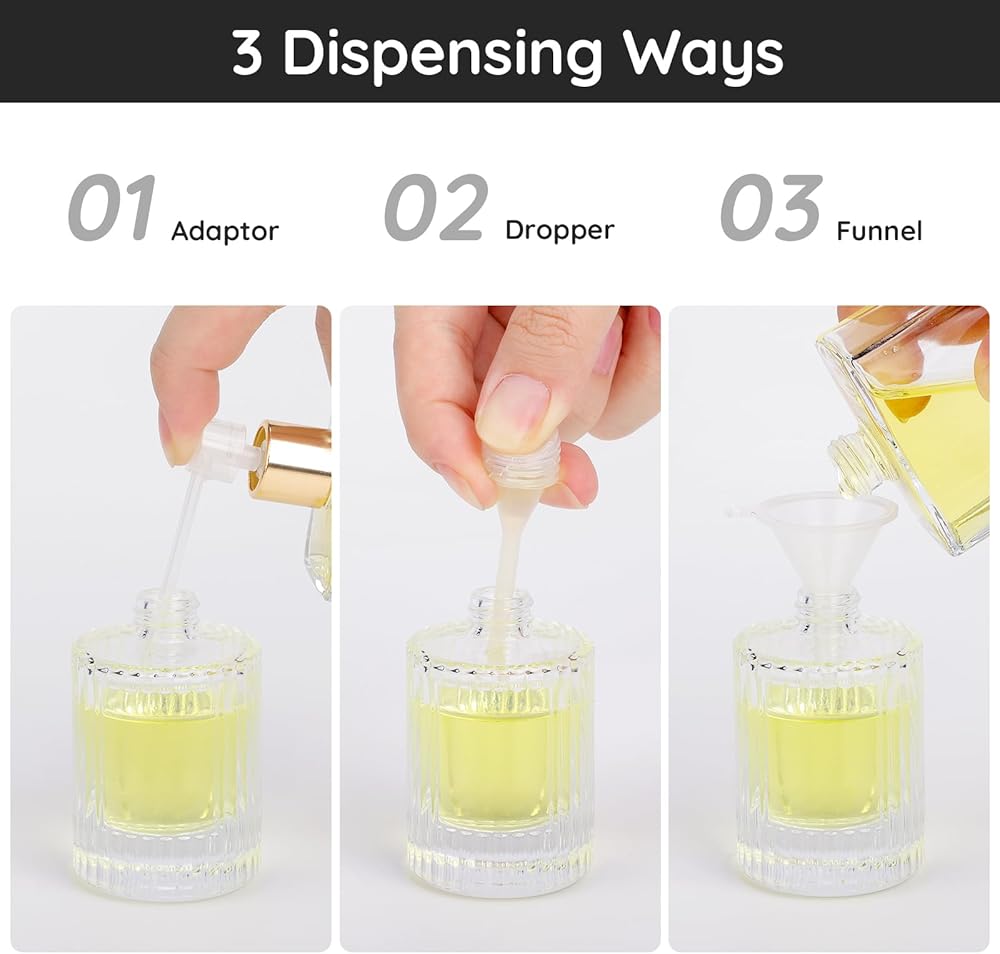 3 Dispensing Ways

01 Adaptor

02 Dropper

03 Funnel