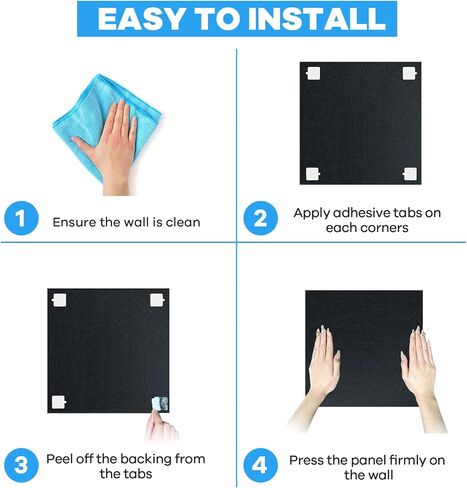 EASY TO INSTALL

1 Ensure the wall is clean

2 Apply adhesive tabs on each corners

3 Peel off the backing from the tabs

4 Press the panel firmly on the wall