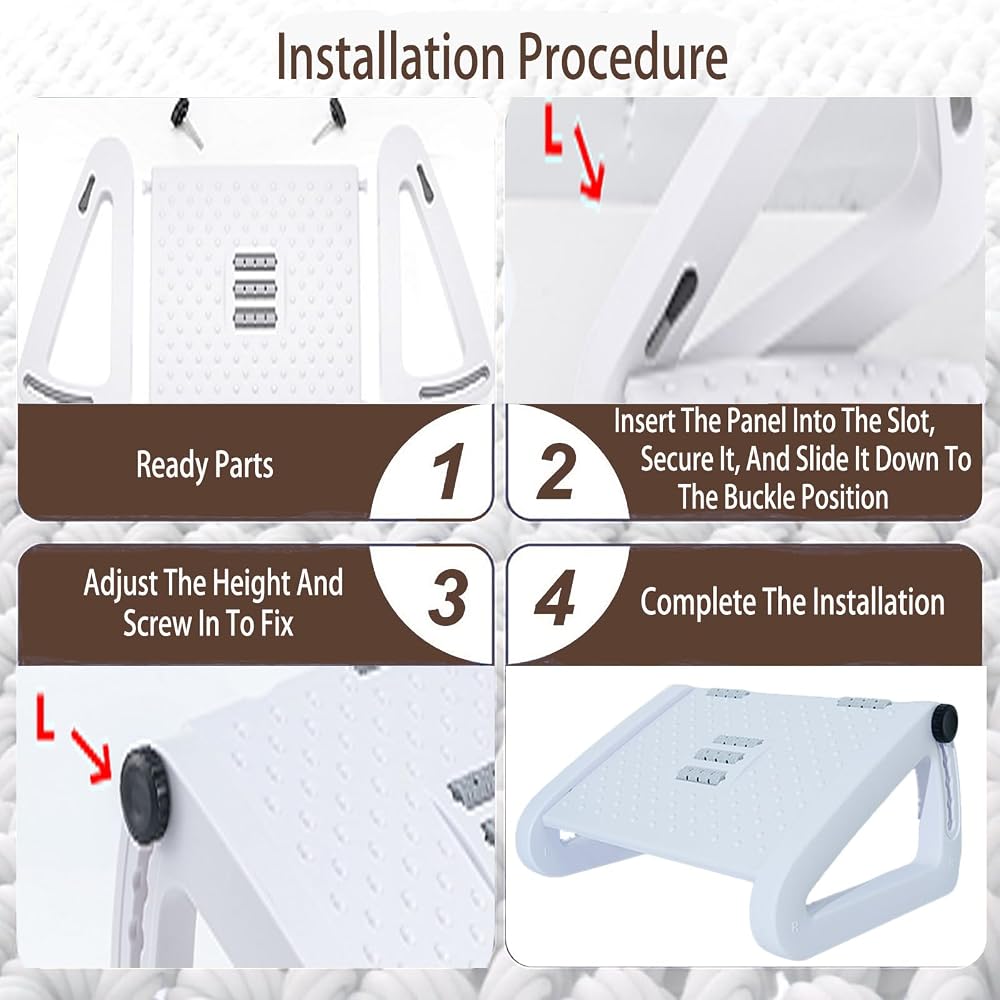 Installation Procedure

L

Ready Parts

1

2

Insert The Panel Into The Slot, Secure It, And Slide It Down To The Buckle Position

Adjust The Height And Screw In To Fix

3

4

Complete The Installation

L