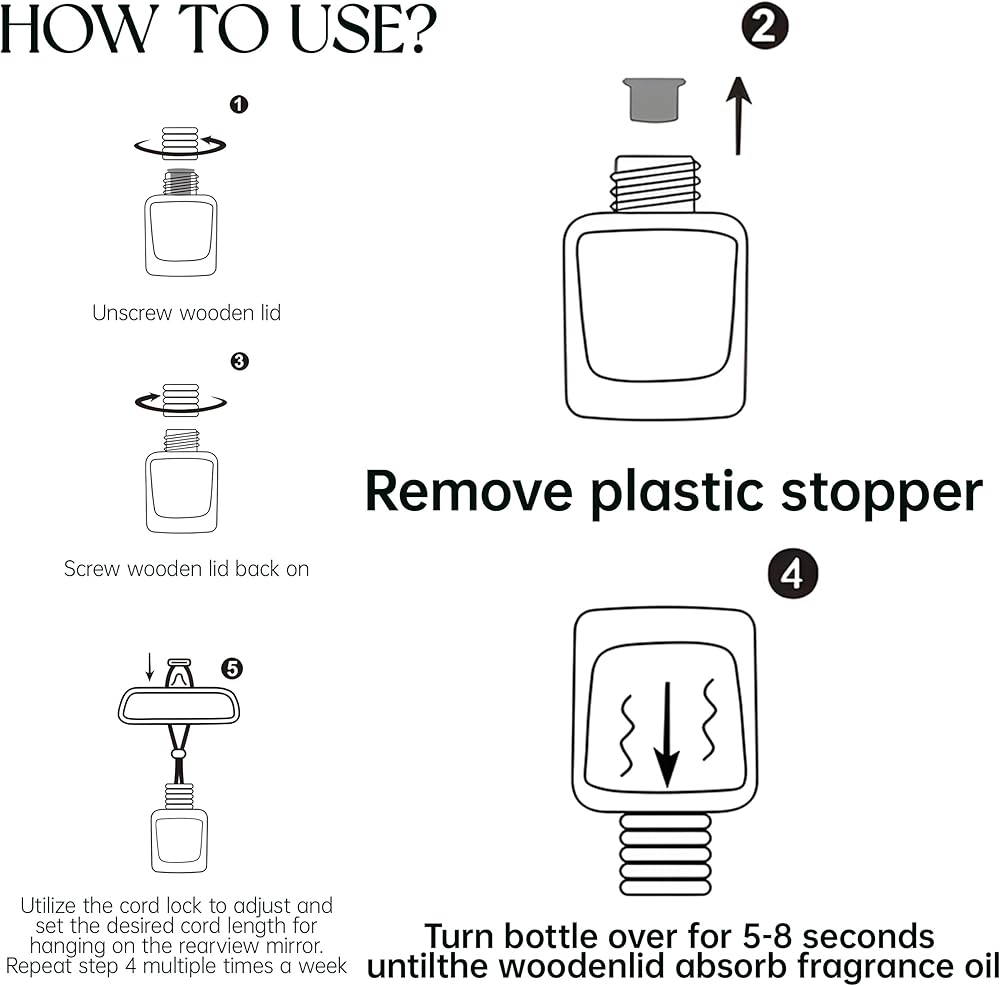 HOW TO USE?

1

Unscrew wooden lid

3

Screw wooden lid back on

5

Utilize the cord lock to adjust and set the desired cord length for hanging on the rearview mirror. Repeat step 4 multiple times a week

2

Remove plastic stopper

4

Turn bottle over for 5-8 seconds untilthe woodenlid absorb fragrance oil