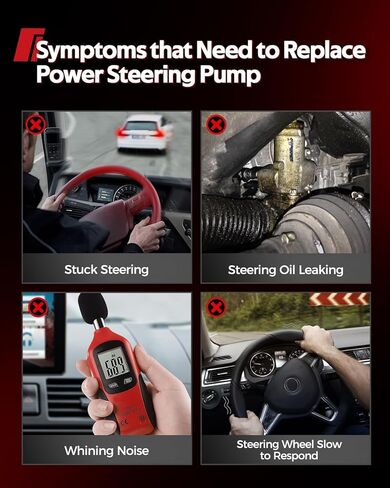 Symptoms that Need to Replace Power Steering Pump

Stuck Steering

Steering Oil Leaking

Whining Noise

Steering Wheel Slow to Respond