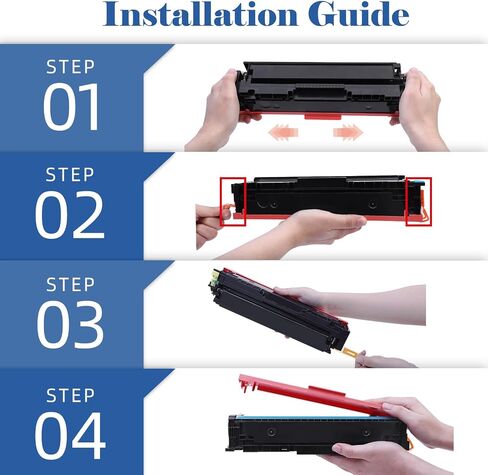 Installation Guide

STEP
01

STEP
02

STEP
03

STEP
04