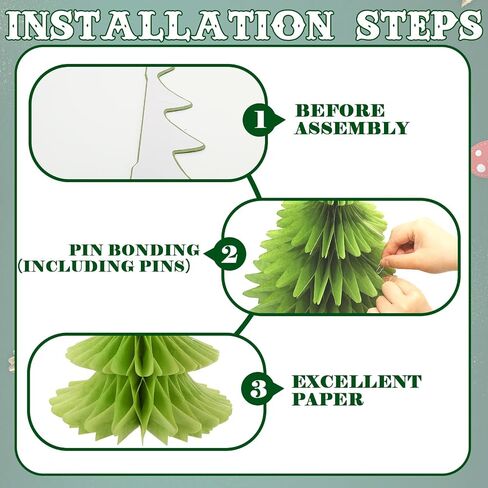 INSTALLATION STEPS

1 BEFORE ASSEMBLY

PIN BONDING (INCLUDING PINS) 2

3 EXCELLENT PAPER