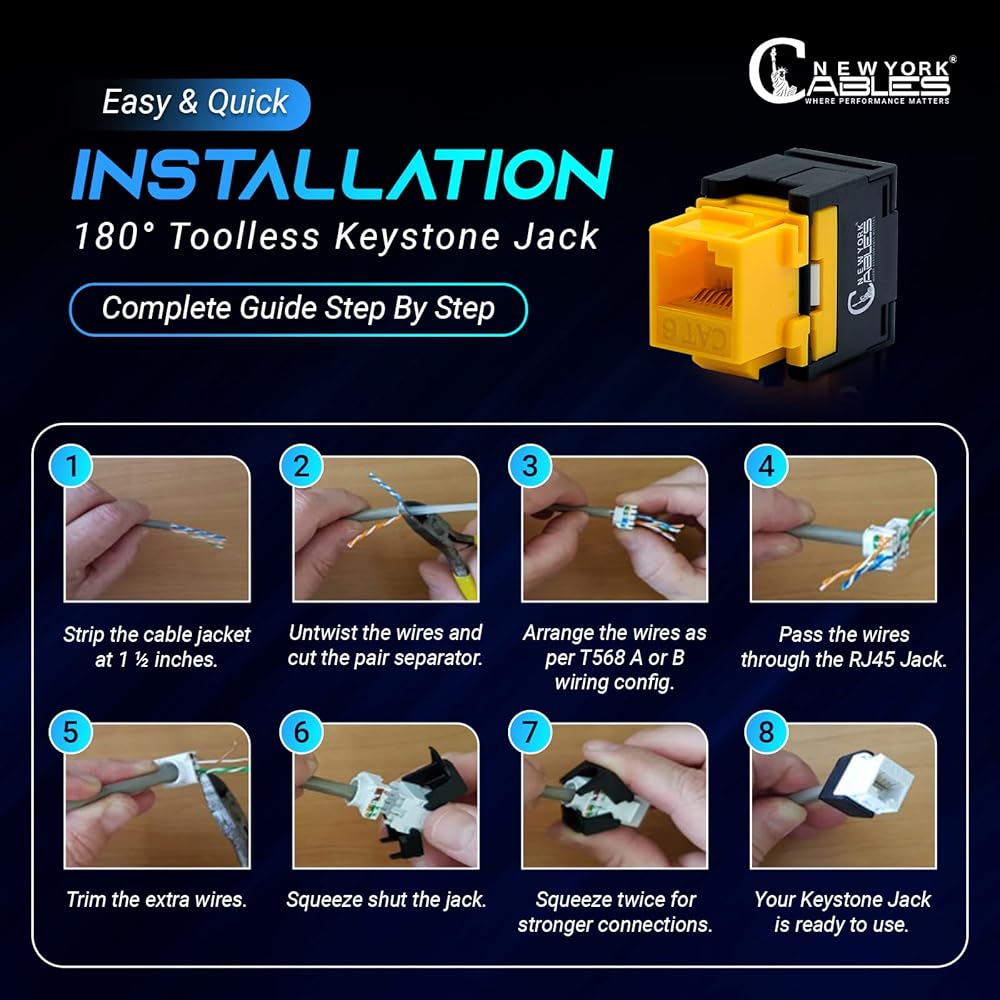 NEW YORK CABLES®
WHERE PERFORMANCE MATTERS

Easy & Quick
INSTALLATION
180° Toolless Keystone Jack

Complete Guide Step By Step

NEW YORK CABLES

CAT6

1
Strip the cable jacket at 1 ½ inches.

2
Untwist the wires and cut the pair separator.

3
Arrange the wires as per T568 A or B wiring config.

4
Pass the wires through the RJ45 Jack.

5
Trim the extra wires.

6
Squeeze shut the jack.

7
Squeeze twice for stronger connections.

8
Your Keystone Jack is ready to use.