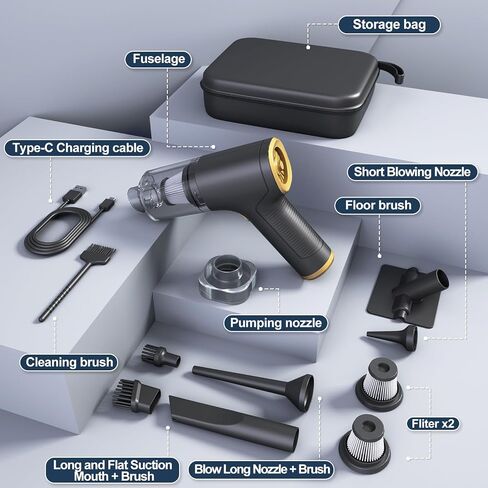 Storage bag

Fuselage

Type-C Charging cable

Short Blowing Nozzle

Floor brush

Pumping nozzle

Cleaning brush

Fliter x2

Long and Flat Suction Mouth + Brush

Blow Long Nozzle + Brush