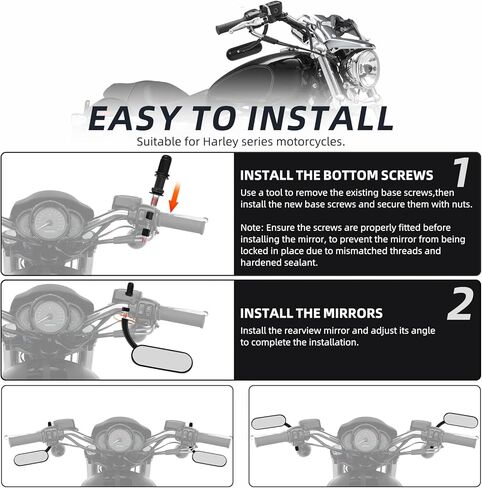 EASY TO INSTALL
Suitable for Harley series motorcycles.

INSTALL THE BOTTOM SCREWS
1
Use a tool to remove the existing base screws,then install the new base screws and secure them with nuts.

Note: Ensure the screws are properly fitted before installing the mirror, to prevent the mirror from being locked in place due to mismatched threads and hardened sealant.

INSTALL THE MIRRORS
2
Install the rearview mirror and adjust its angle to complete the installation.