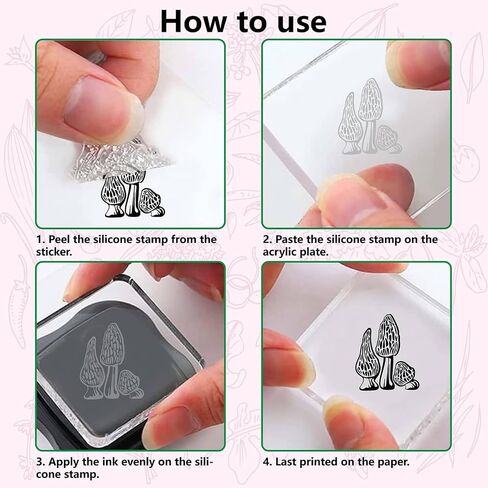 How to use

1. Peel the silicone stamp from the sticker.

2. Paste the silicone stamp on the acrylic plate.

3. Apply the ink evenly on the silicone stamp.

4. Last printed on the paper.