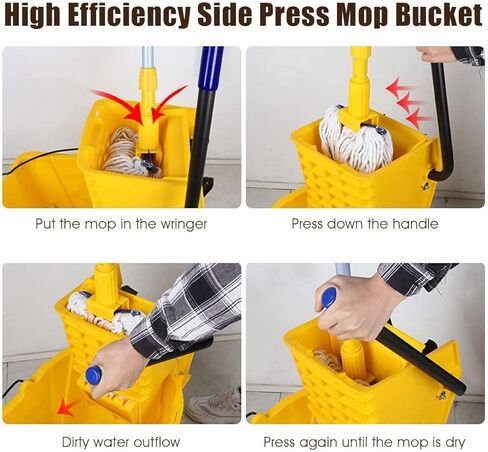 High Efficiency Side Press Mop Bucket

Put the mop in the wringer

Press down the handle

Dirty water outflow

Press again until the mop is dry