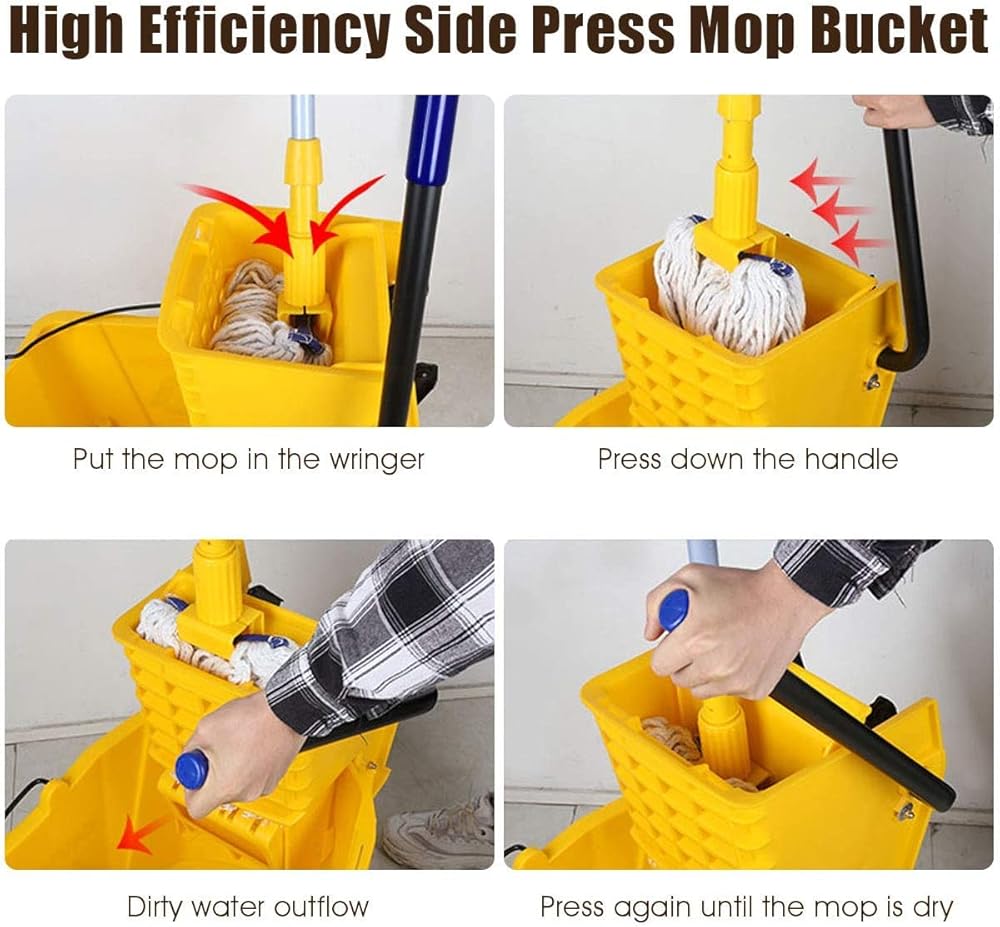 High Efficiency Side Press Mop Bucket

Put the mop in the wringer

Press down the handle

Dirty water outflow

Press again until the mop is dry