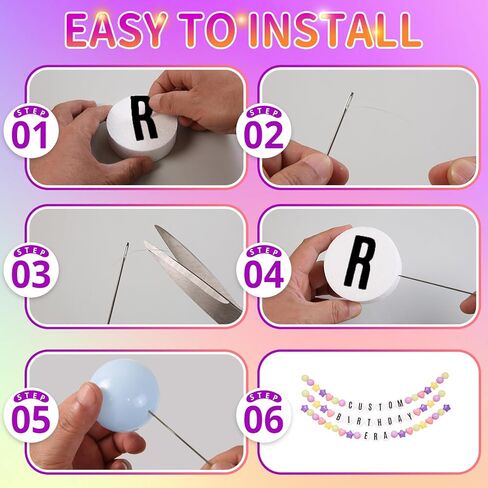 EASY TO INSTALL

STEP
01

R

STEP
02

STEP
03

STEP
04

R

STEP
05

STEP
06

CUSTOM
BIRTHDAY
ERA