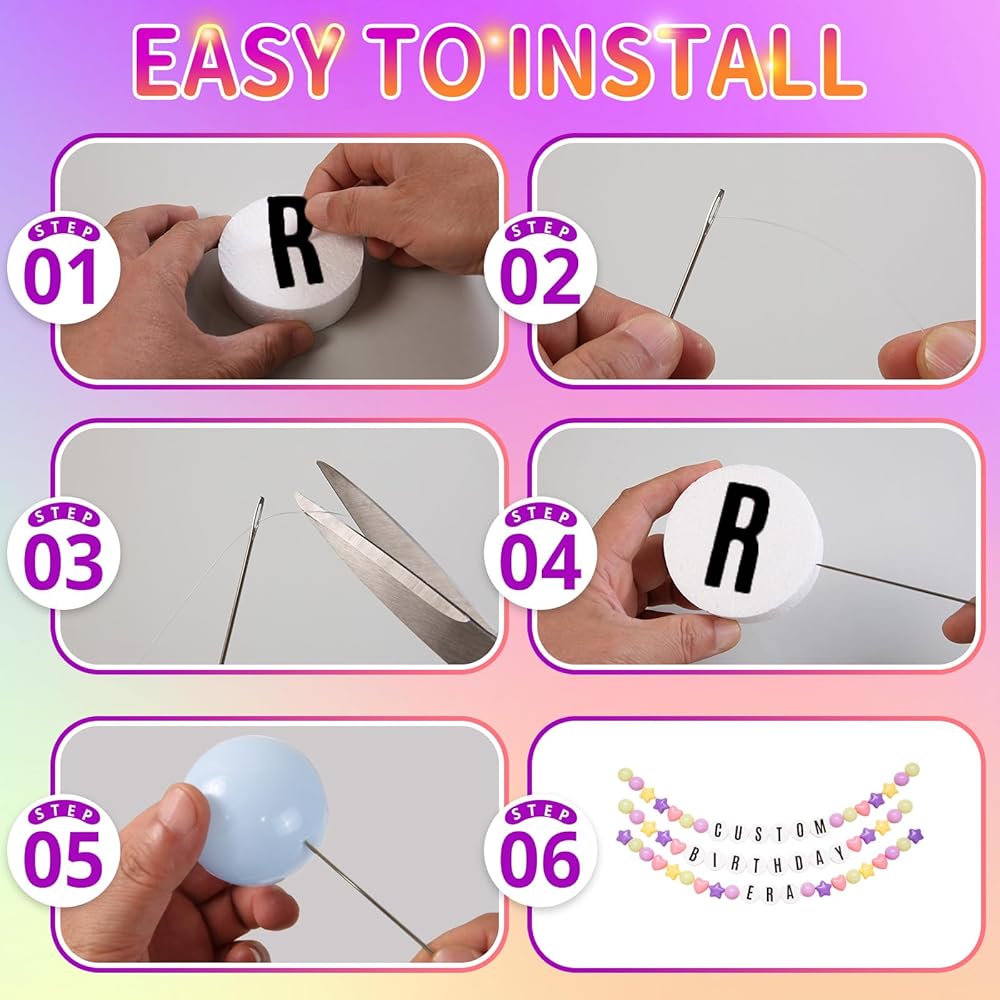 EASY TO INSTALL

STEP 01

R

STEP 02

STEP 03

STEP 04

R

STEP 05

STEP 06

CUSTOM
BIRTHDAY
ERA