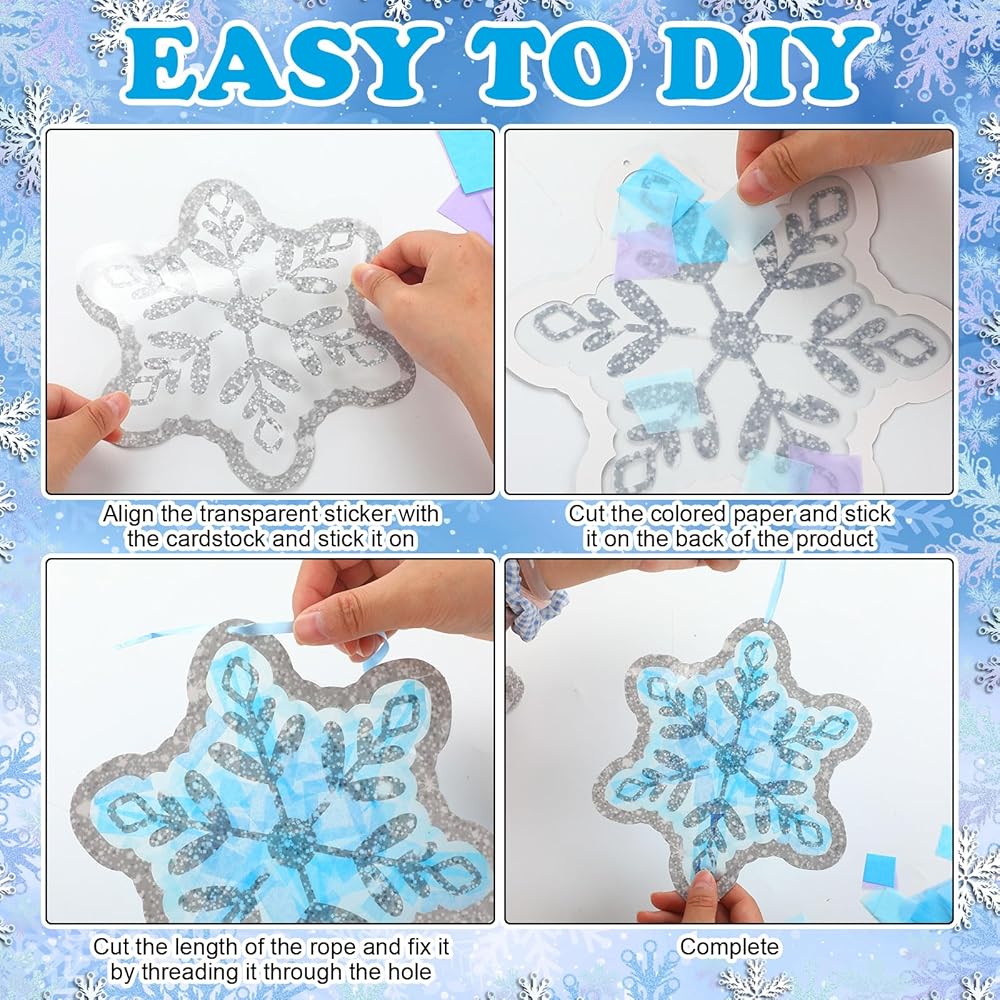 EASY TO DIY

Align the transparent sticker with the cardstock and stick it on

Cut the colored paper and stick it on the back of the product

Cut the length of the rope and fix it by threading it through the hole

Complete