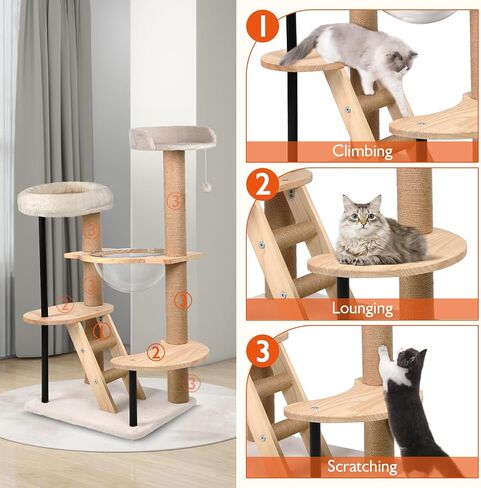 3
3
3
2
3
1
2
3

1
Climbing

2
Lounging

3
Scratching