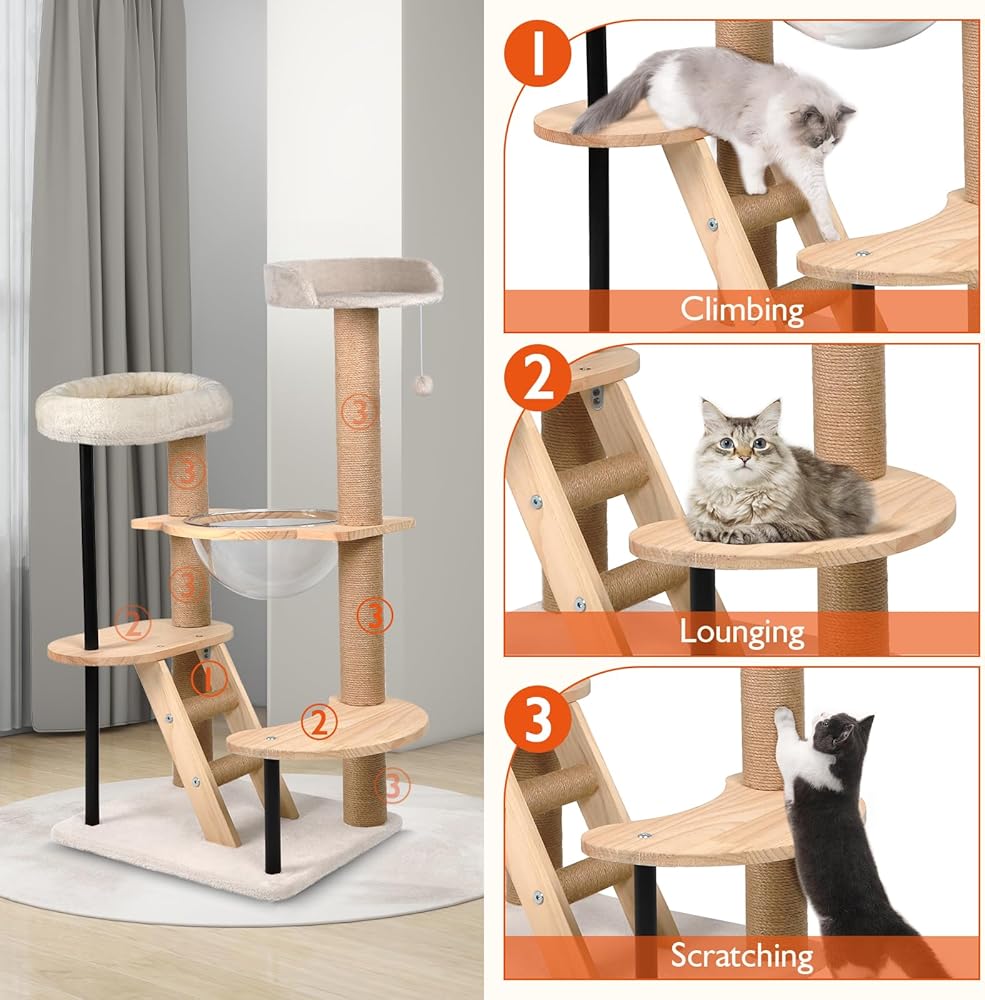 3
3
3
3
2
1
2
3

1
Climbing

2
Lounging

3
Scratching