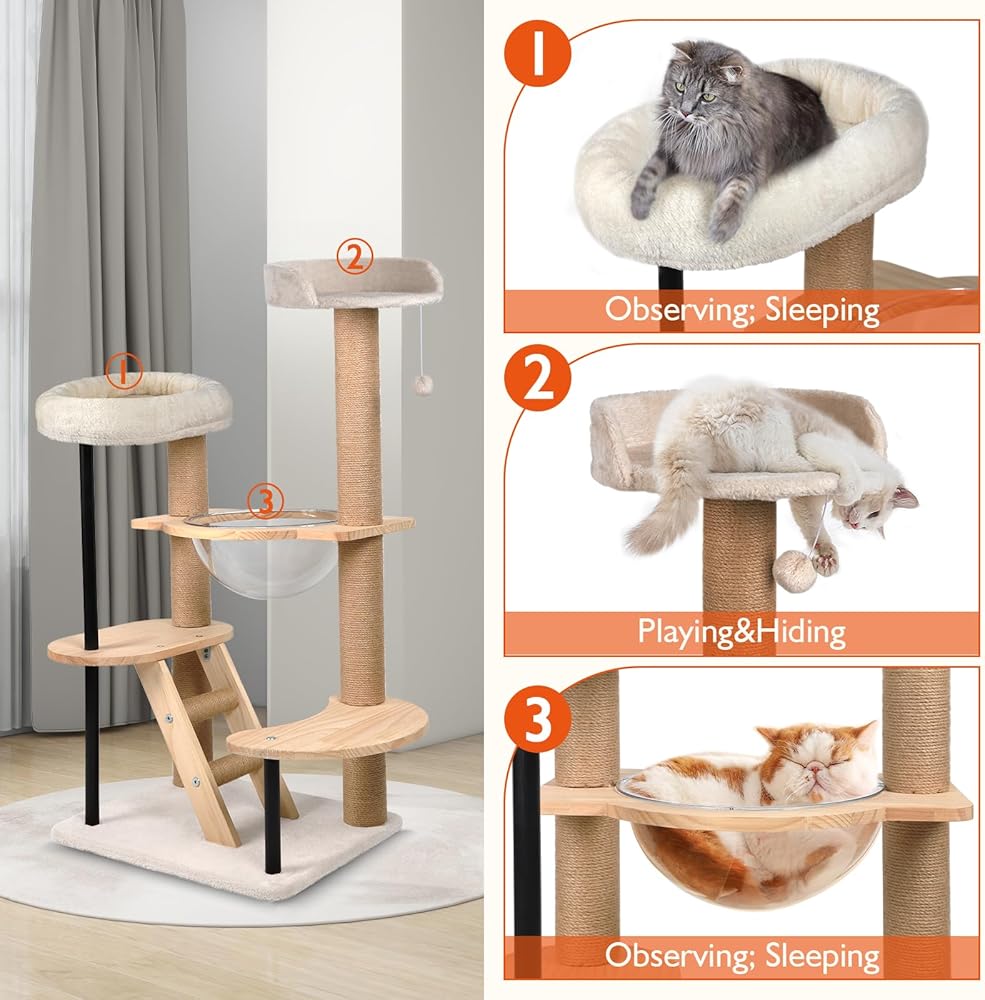 ②
①
③
1
Observing; Sleeping
2
Playing&Hiding
3
Observing; Sleeping