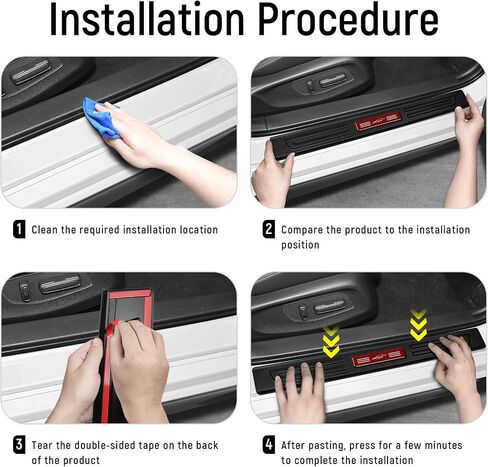 Installation Procedure

1 Clean the required installation location

2 Compare the product to the installation position

3 Tear the double-sided tape on the back of the product

4 After pasting, press for a few minutes to complete the installation