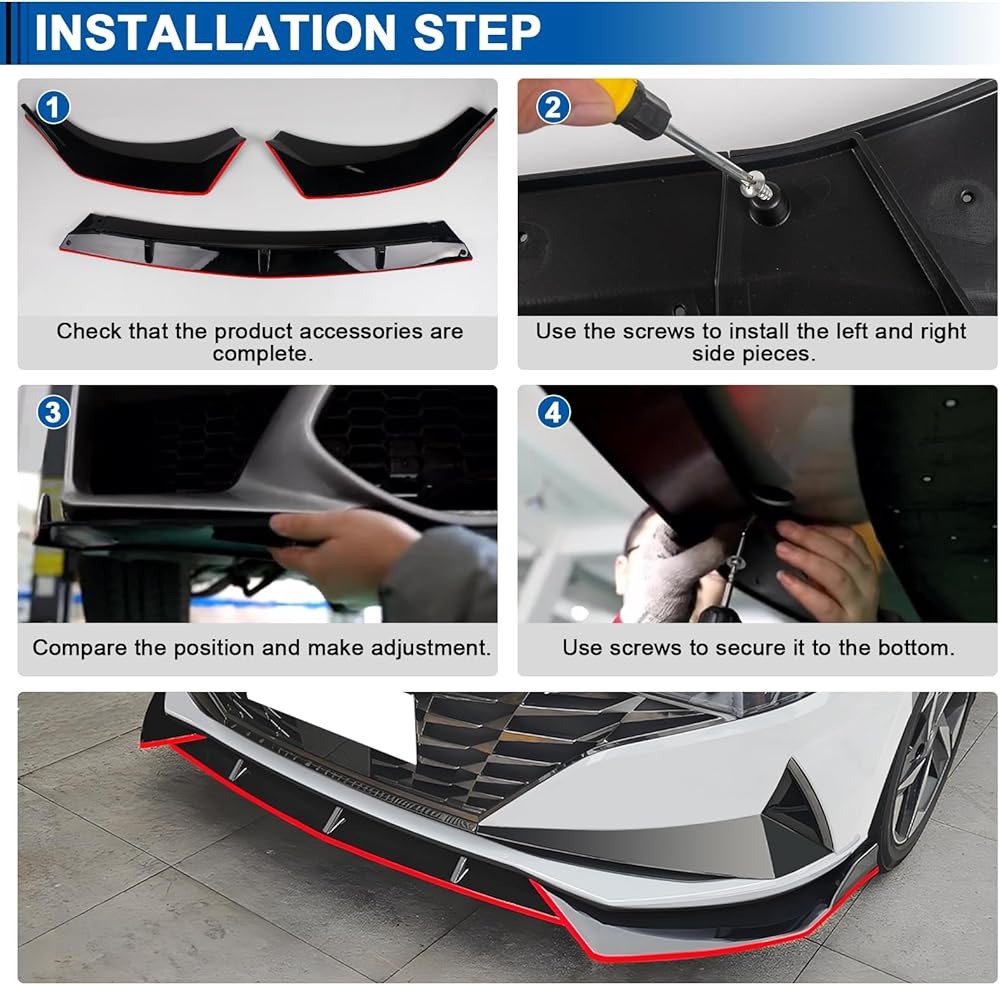 INSTALLATION STEP

1

Check that the product accessories are complete.

2

Use the screws to install the left and right side pieces.

3

Compare the position and make adjustment.

4

Use screws to secure it to the bottom.