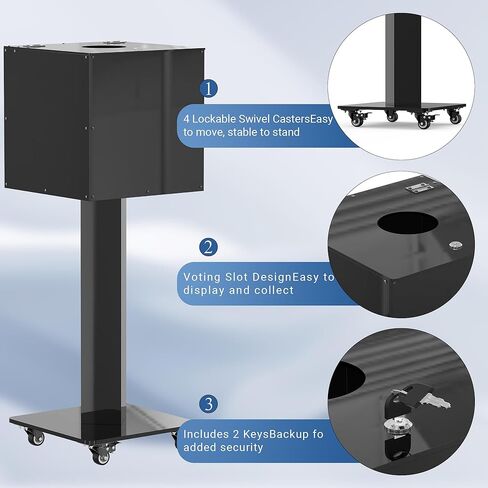 1

4 Lockable Swivel CastersEasy to move, stable to stand

2

Voting Slot DesignEasy to display and collect

3

Includes 2 KeysBackup fo added security