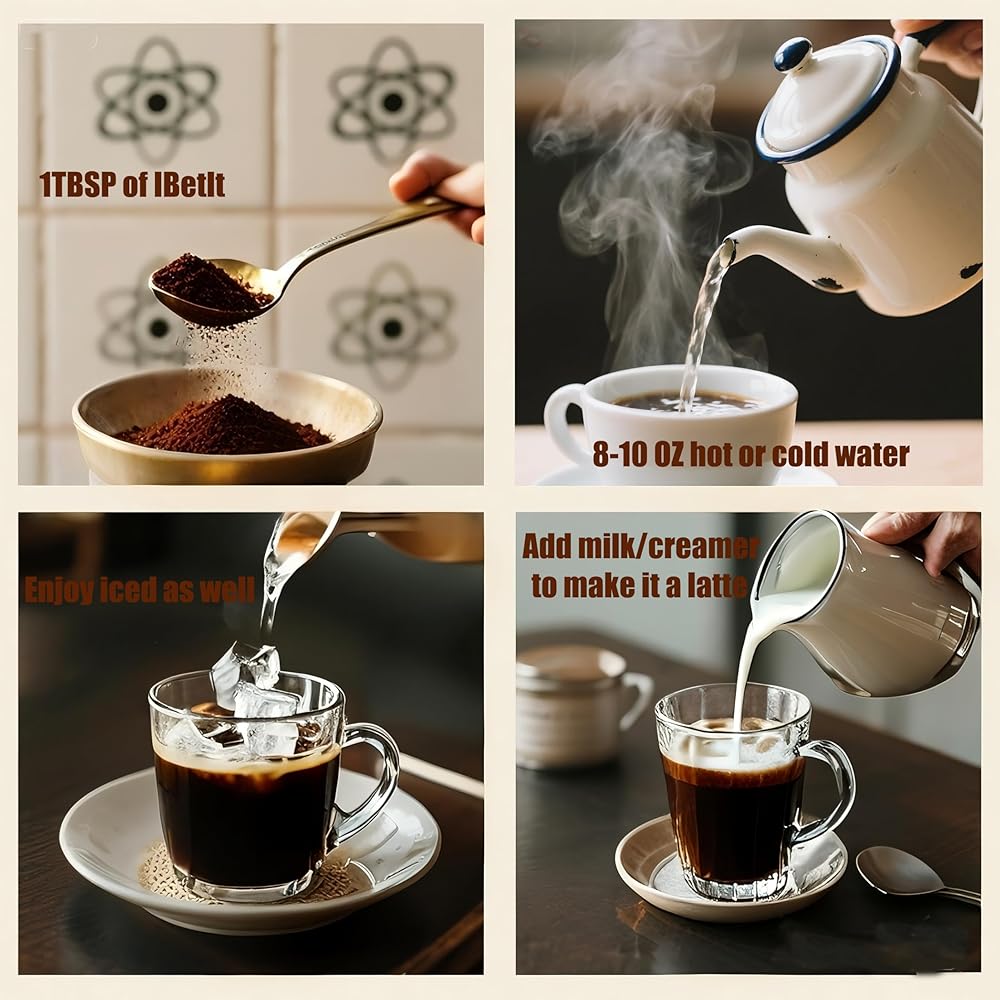 1TBSP of IBetIt

8-10 OZ hot or cold water

Enjoy iced as well

Add milk/creamer to make it a latte