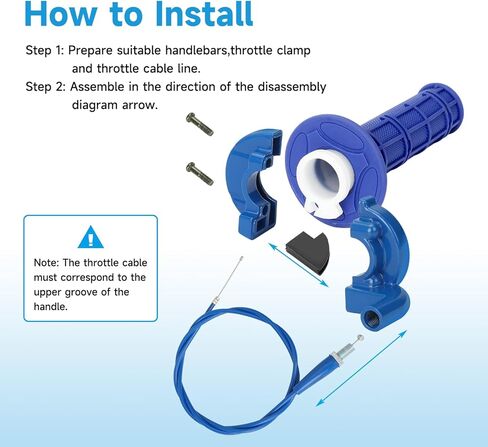 How to Install

Step 1: Prepare suitable handlebars,throttle clamp and throttle cable line.

Step 2: Assemble in the direction of the disassembly diagram arrow.

Note: The throttle cable must correspond to the upper groove of the handle.