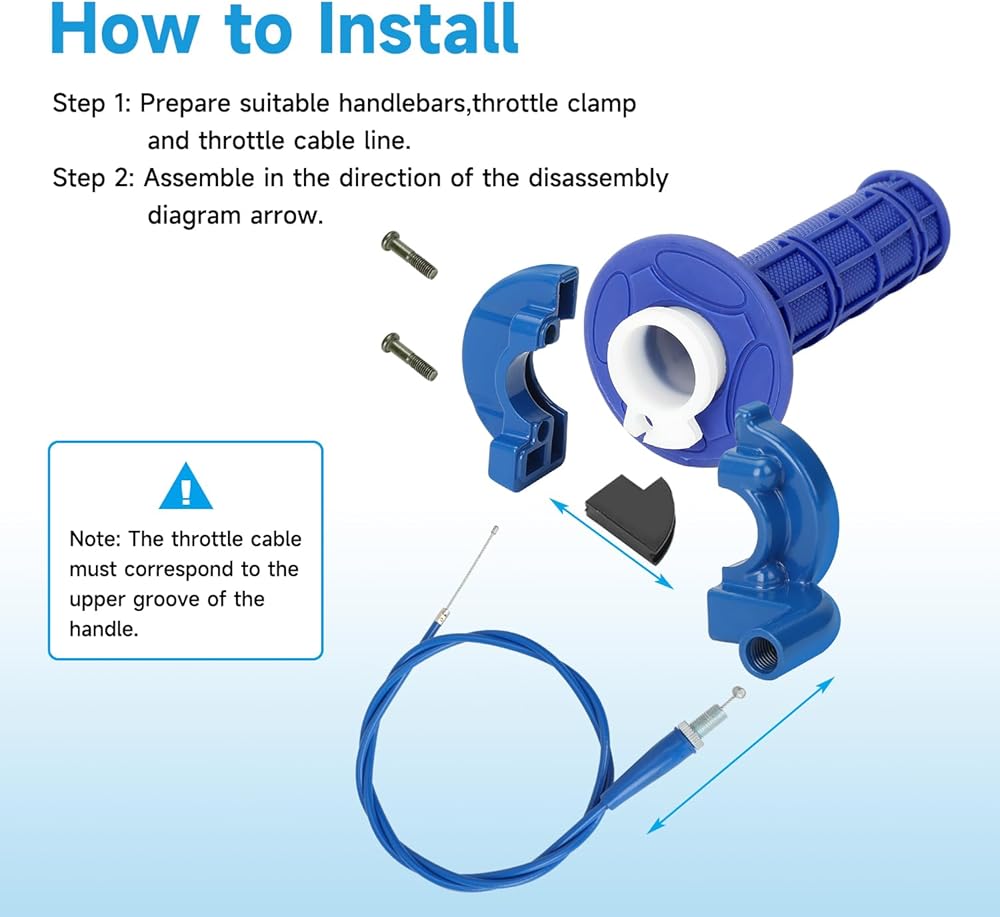 How to Install

Step 1: Prepare suitable handlebars,throttle clamp and throttle cable line.

Step 2: Assemble in the direction of the disassembly diagram arrow.

Note: The throttle cable must correspond to the upper groove of the handle.