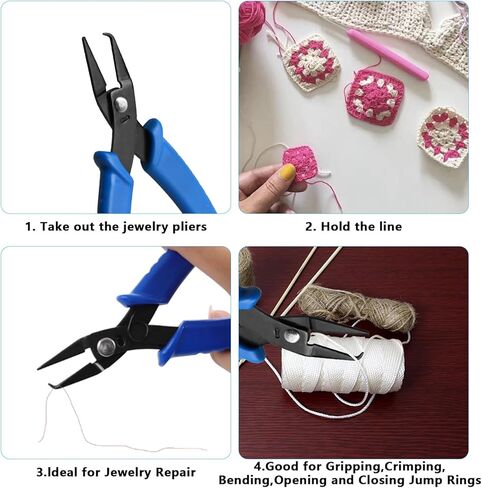 1. Take out the jewelry pliers

2. Hold the line

3.Ideal for Jewelry Repair

4.Good for Gripping,Crimping, Bending,Opening and Closing Jump Rings