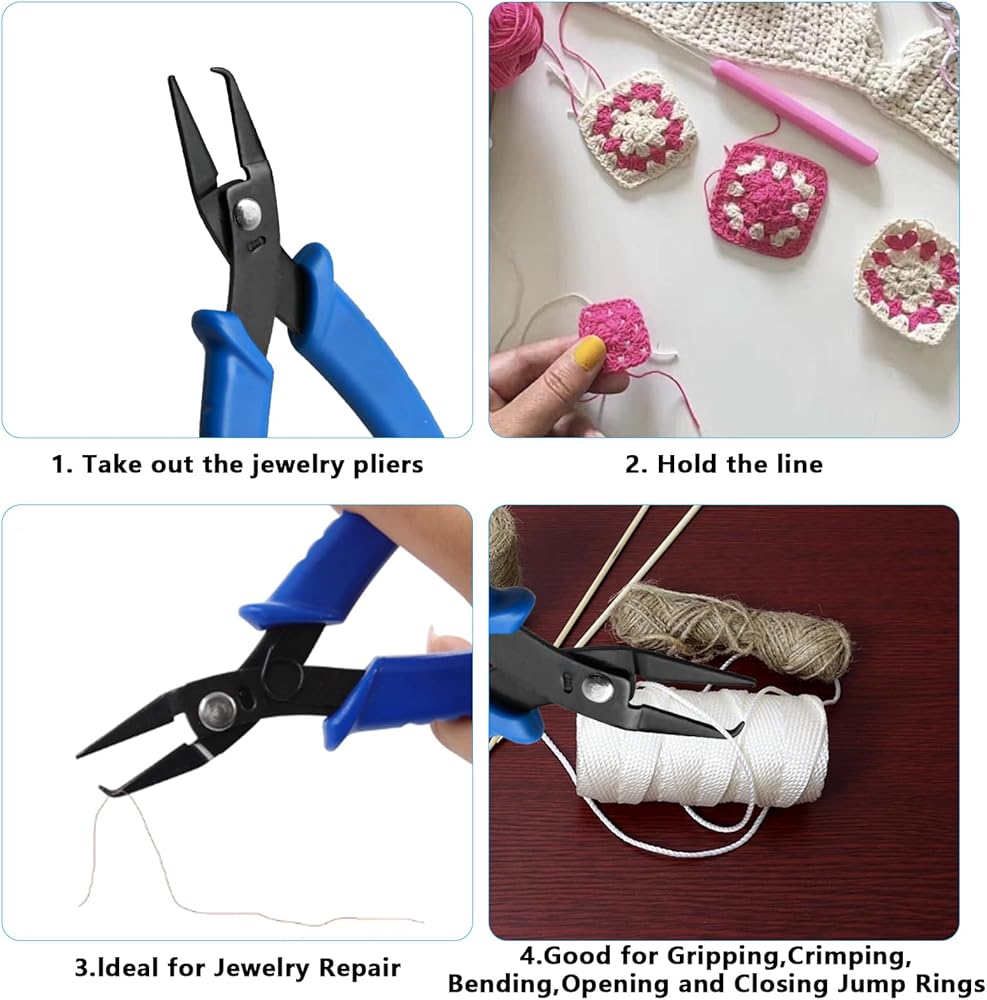 1. Take out the jewelry pliers

2. Hold the line

3.Ideal for Jewelry Repair

4.Good for Gripping,Crimping, Bending,Opening and Closing Jump Rings