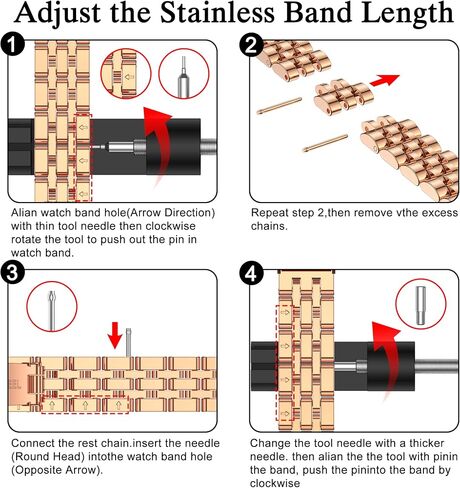 Adjust the Stainless Band Length

1

Alian watch band hole(Arrow Direction) with thin tool needle then clockwise rotate the tool to push out the pin in watch band.

2

Repeat step 2,then remove vthe excess chains.

3

Connect the rest chain.insert the needle (Round Head) intothe watch band hole (Opposite Arrow).

4

Change the tool needle with a thicker needle. then alian the the tool with pinin the band, push the pininto the band by clockwise