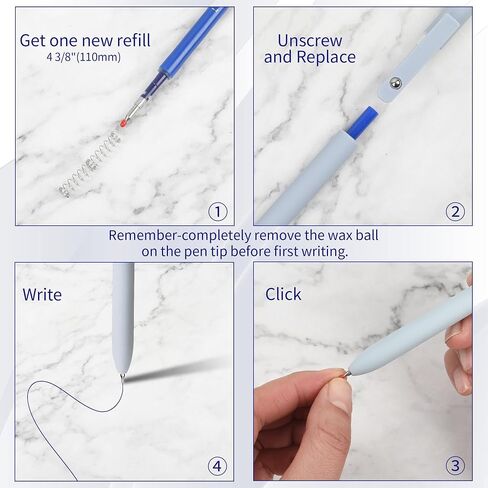 Get one new refill
4 3/8"(110mm)

①

Unscrew
and Replace

②

Remember-completely remove the wax ball on the pen tip before first writing.

Write

④

Click

③