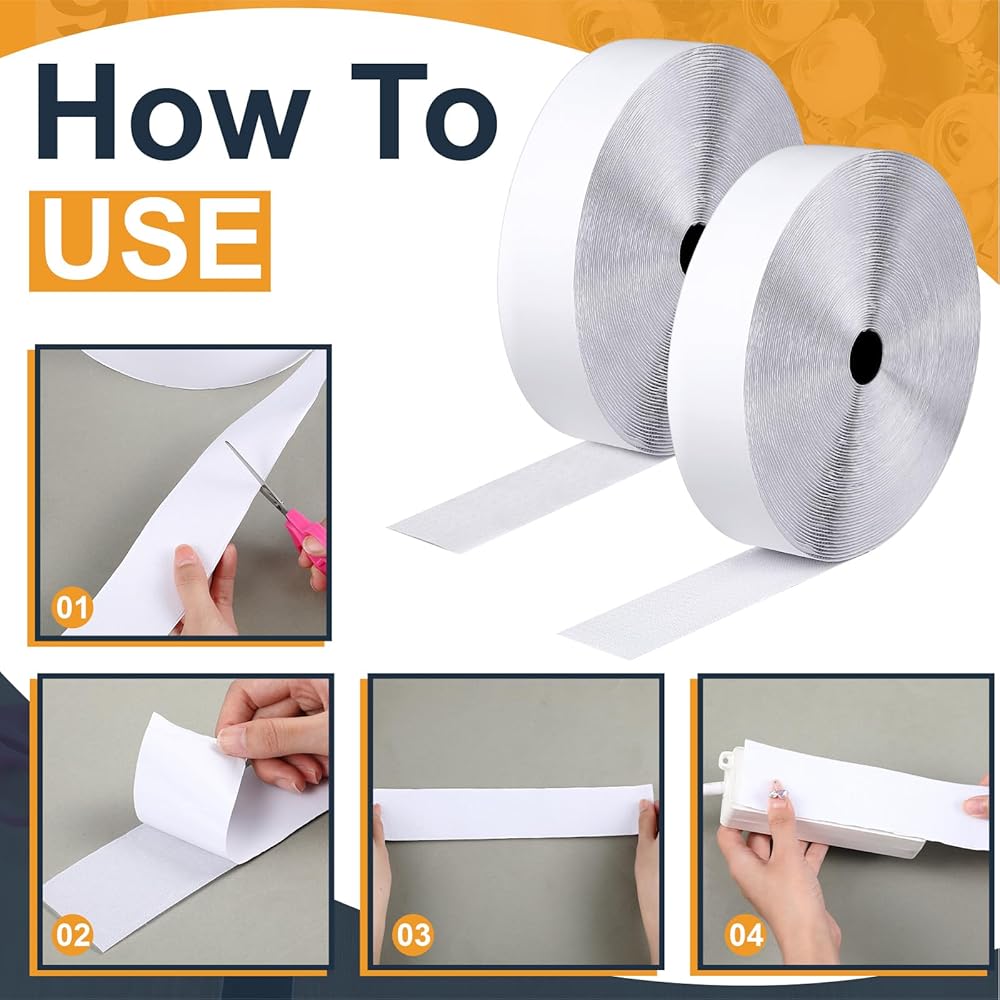 How To
USE

01

02

03

04