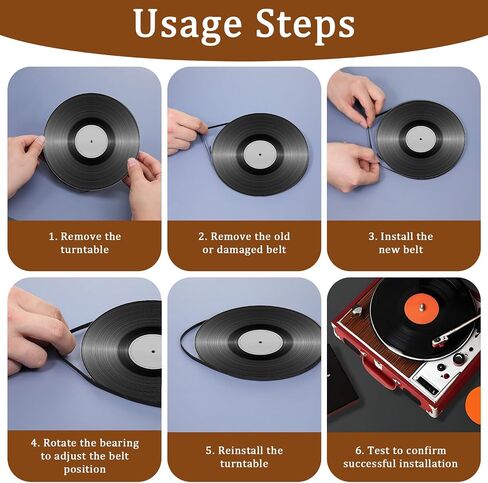 Usage Steps

1. Remove the turntable

2. Remove the old or damaged belt

3. Install the new belt

4. Rotate the bearing to adjust the belt position

5. Reinstall the turntable

6. Test to confirm successful installation