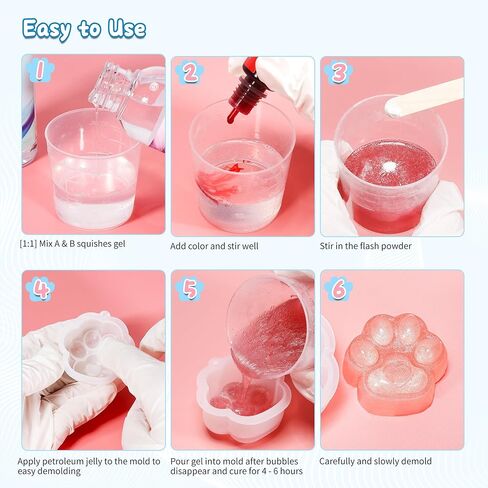 Easy to Use

1

[1:1] Mix A & B squishes gel

2

Add color and stir well

3

Stir in the flash powder

4

Apply petroleum jelly to the mold to easy demolding

5

Pour gel into mold after bubbles disappear and cure for 4 - 6 hours

6

Carefully and slowly demold