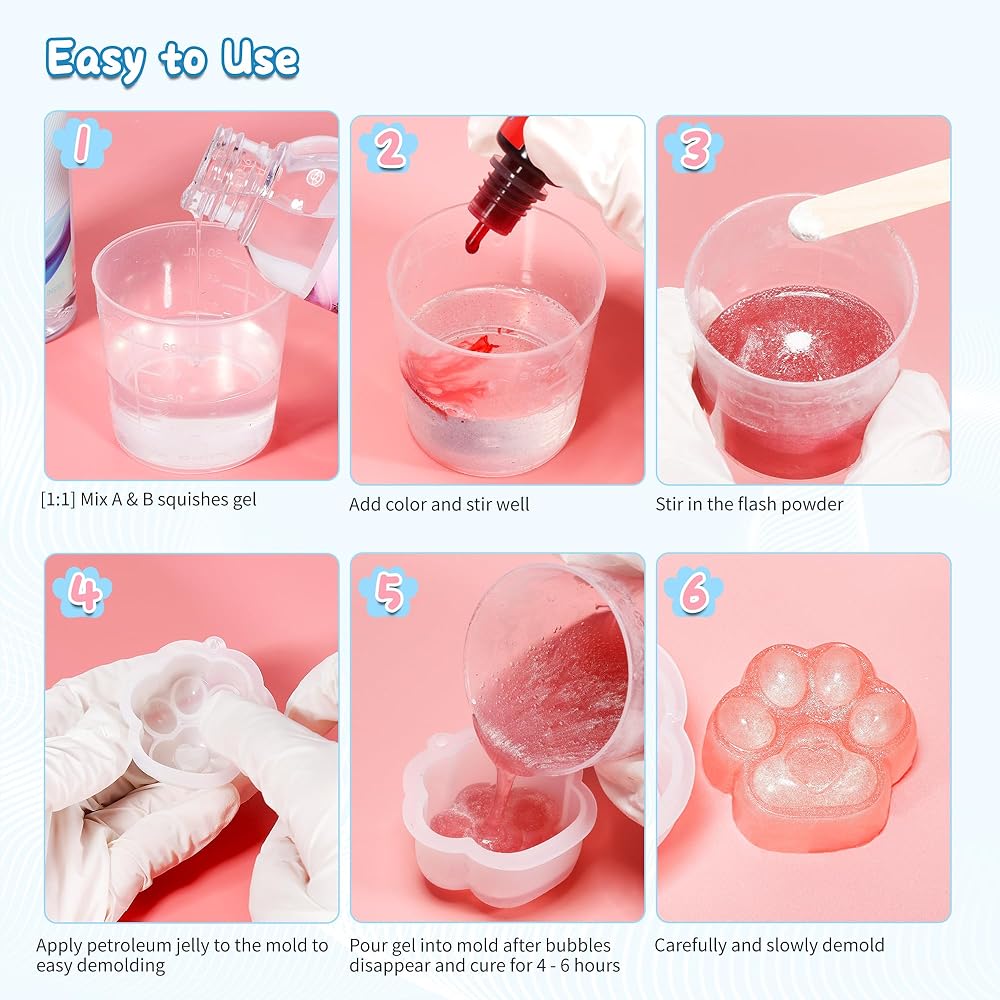 Easy to Use

1

[1:1] Mix A & B squishes gel

2

Add color and stir well

3

Stir in the flash powder

4

Apply petroleum jelly to the mold to easy demolding

5

Pour gel into mold after bubbles disappear and cure for 4 - 6 hours

6

Carefully and slowly demold