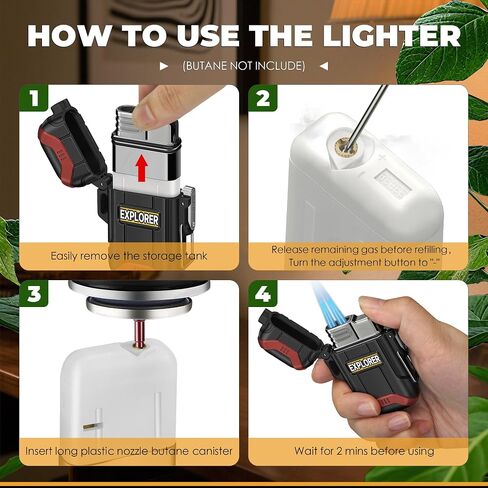 HOW TO USE THE LIGHTER

(BUTANE NOT INCLUDE)

1

EXPLORER

Easily remove the storage tank

2

Release remaining gas before refilling, Turn the adjustment button to "-"

3

Insert long plastic nozzle butane canister

4

EXPLORER

Wait for 2 mins before using