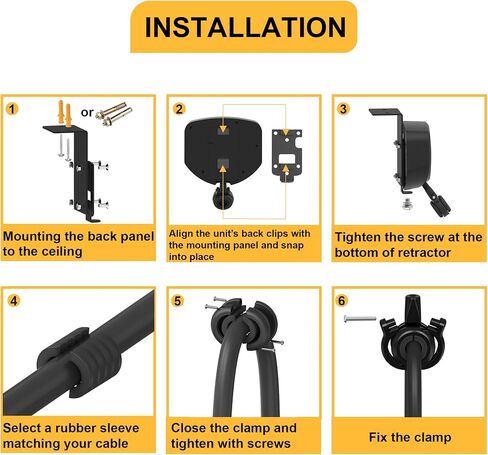 INSTALLATION

1
or
Mounting the back panel to the ceiling

2
Align the unit's back clips with the mounting panel and snap into place

3
Tighten the screw at the bottom of retractor

4
Select a rubber sleeve matching your cable

5
Close the clamp and tighten with screws

6
Fix the clamp