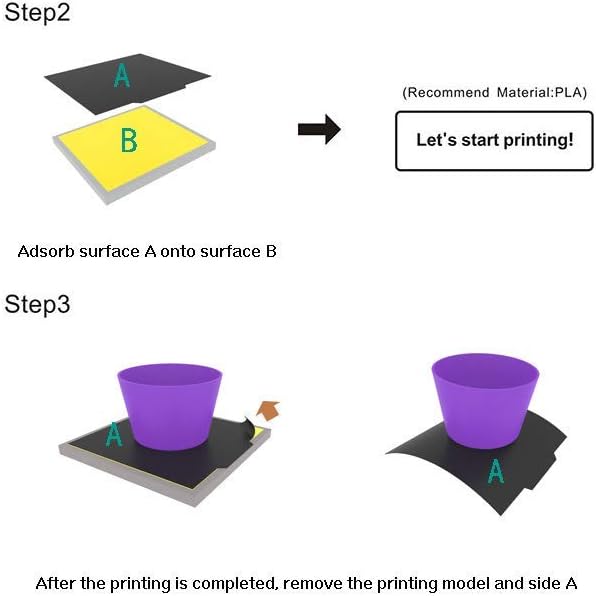 Step2

A

B

(Recommend Material:PLA)

Let's start printing!

Adsorb surface A onto surface B

Step3

A

A

After the printing is completed, remove the printing model and side A