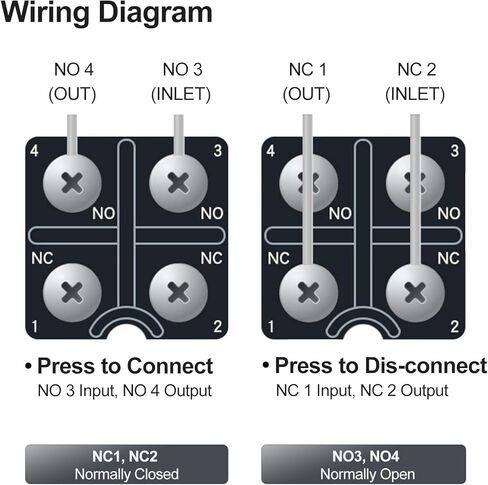 Wiring Diagram

NO 4
(OUT)

NO 3
(INLET)

4

3

NO

NO

NC

NC

1

2

• Press to Connect
NO 3 Input, NO 4 Output

NC1, NC2
Normally Closed

NC 1
(OUT)

NC 2
(INLET)

4

3

NO

NO

NC

NC

1

2

• Press to Dis-connect
NC 1 Input, NC 2 Output

NO3, NO4
Normally Open