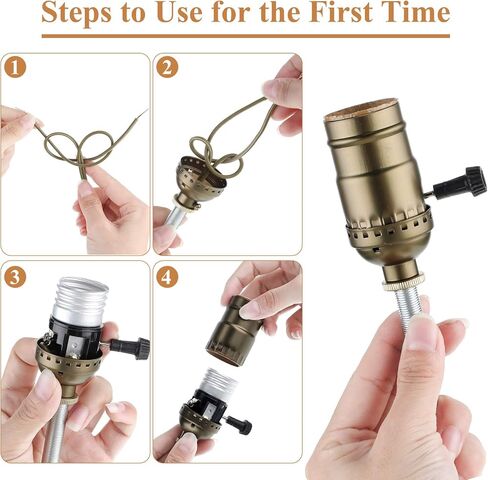 Steps to Use for the First Time

1

2

3

4