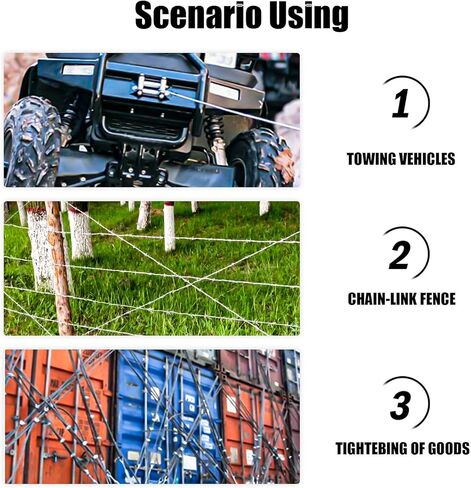 Scenario Using

1

TOWING VEHICLES

2

CHAIN-LINK FENCE

3

TIGHTEBING OF GOODS