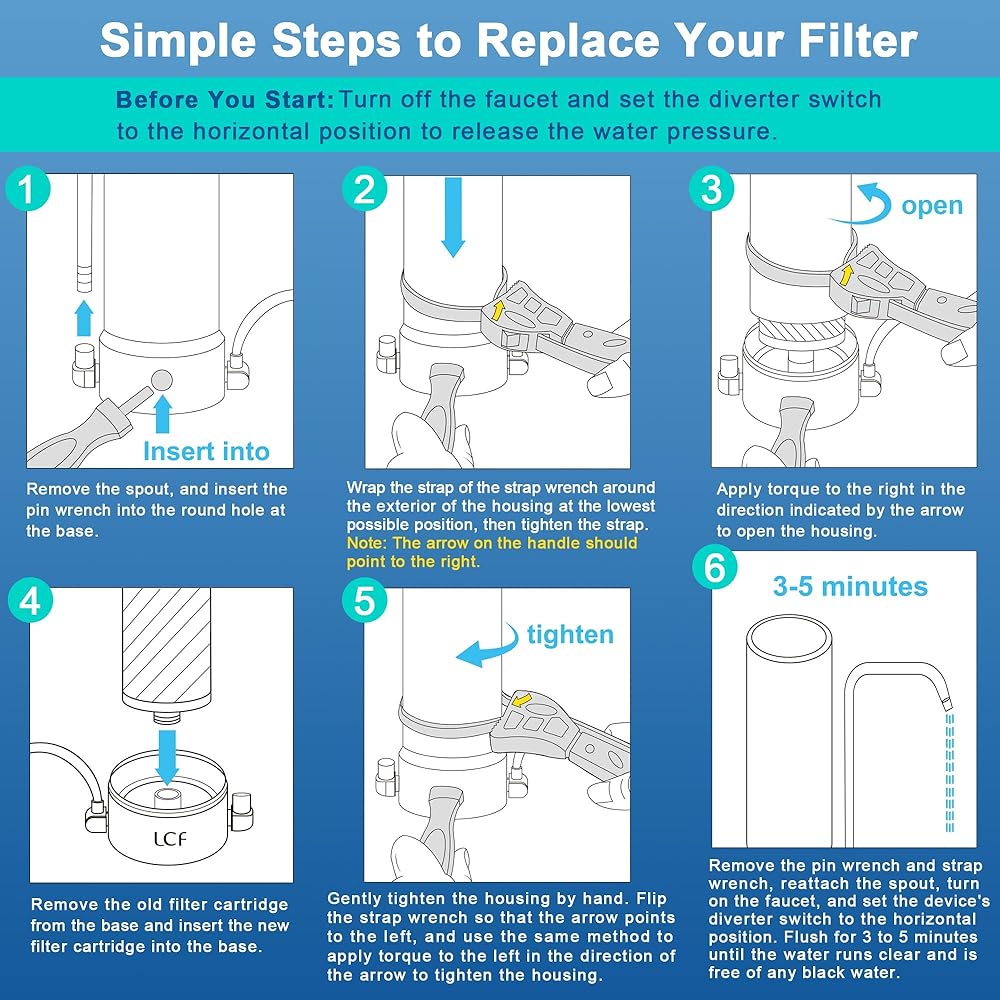 Simple Steps to Replace Your Filter

Before You Start: Turn off the faucet and set the diverter switch to the horizontal position to release the water pressure.

1

Insert into

Remove the spout, and insert the pin wrench into the round hole at the base.

2

Wrap the strap of the strap wrench around the exterior of the housing at the lowest possible position, then tighten the strap. Note: The arrow on the handle should point to the right.

3

open

Apply torque to the right in the direction indicated by the arrow to open the housing.

4

LCF

Remove the old filter cartridge from the base and insert the new filter cartridge into the base.

5

tighten

Gently tighten the housing by hand. Flip the strap wrench so that the arrow points to the left, and use the same method to apply torque to the left in the direction of the arrow to tighten the housing.

6

3-5 minutes

Remove the pin wrench and strap wrench, reattach the spout, turn on the faucet, and set the device's diverter switch to the horizontal position. Flush for 3 to 5 minutes until the water runs clear and is free of any black water.