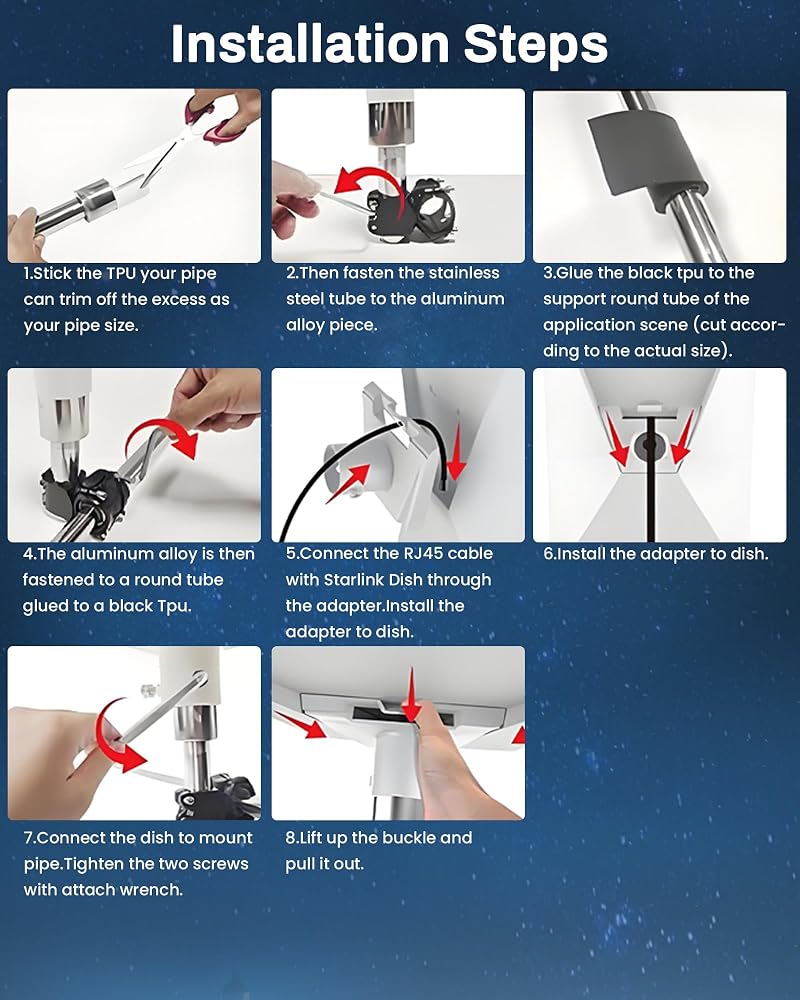 Installation Steps

1.Stick the TPU your pipe can trim off the excess as your pipe size.

2.Then fasten the stainless steel tube to the aluminum alloy piece.

3.Glue the black tpu to the support round tube of the application scene (cut according to the actual size).

4.The aluminum alloy is then fastened to a round tube glued to a black Tpu.

5.Connect the RJ45 cable with Starlink Dish through the adapter.Install the adapter to dish.

6.Install the adapter to dish.

7.Connect the dish to mount pipe.Tighten the two screws with attach wrench.

8.Lift up the buckle and pull it out.