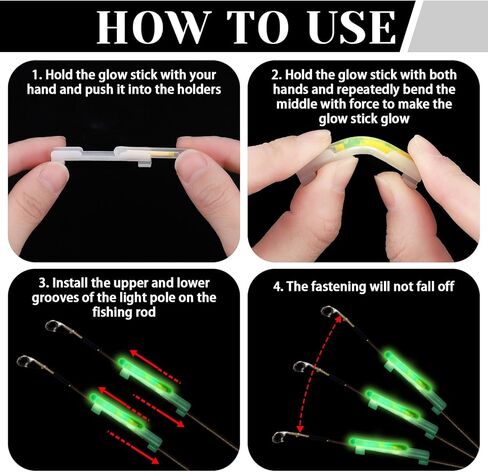 HOW TO USE

1. Hold the glow stick with your hand and push it into the holders

2. Hold the glow stick with both hands and repeatedly bend the middle with force to make the glow stick glow

3. Install the upper and lower grooves of the light pole on the fishing rod

4. The fastening will not fall off