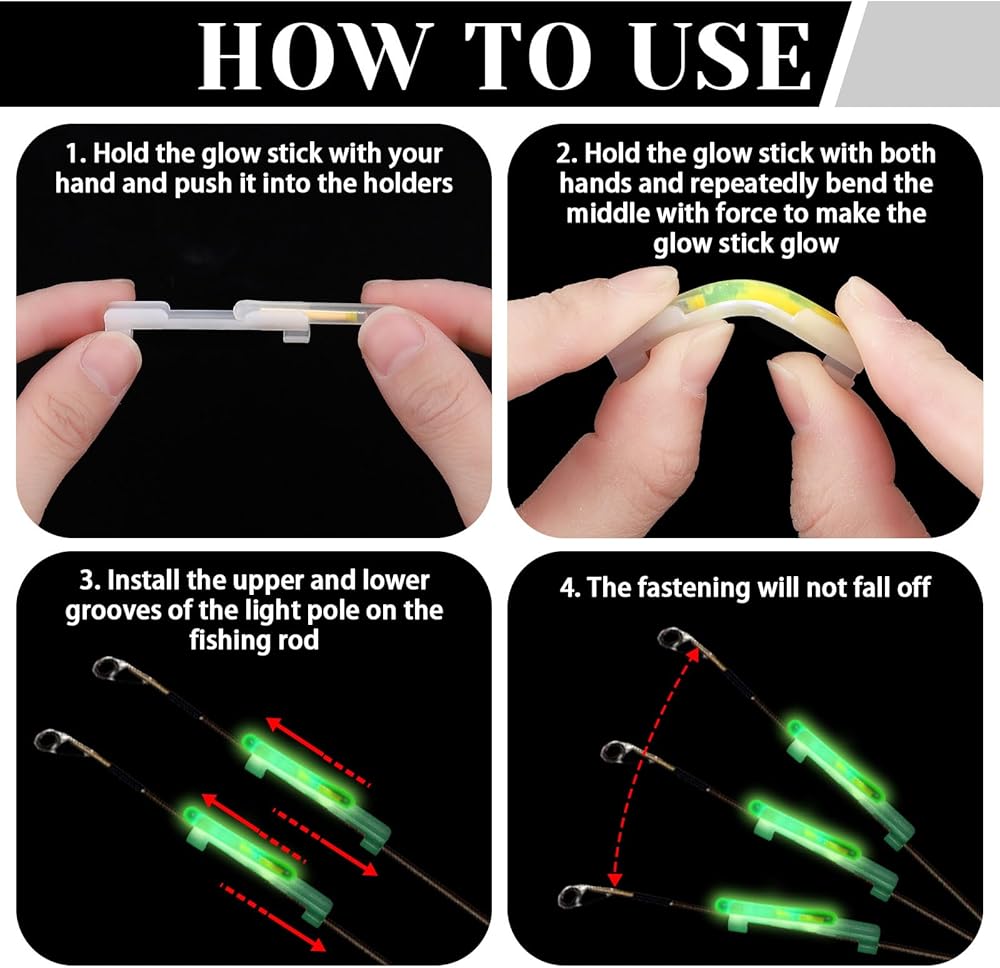 HOW TO USE

1. Hold the glow stick with your hand and push it into the holders

2. Hold the glow stick with both hands and repeatedly bend the middle with force to make the glow stick glow

3. Install the upper and lower grooves of the light pole on the fishing rod

4. The fastening will not fall off