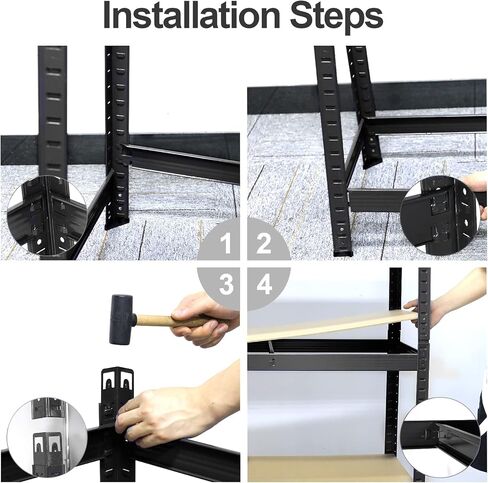 Installation Steps

1

2

3

4