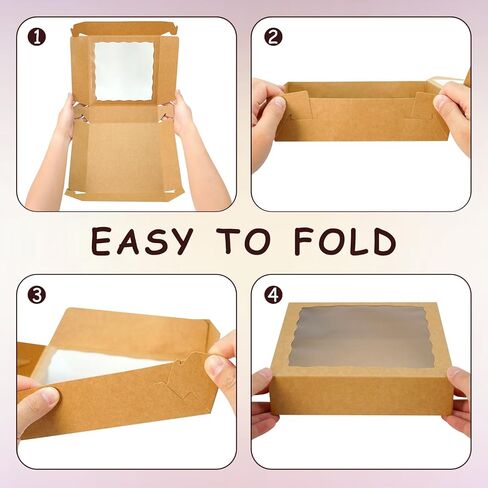 1

2

EASY TO FOLD

3

4