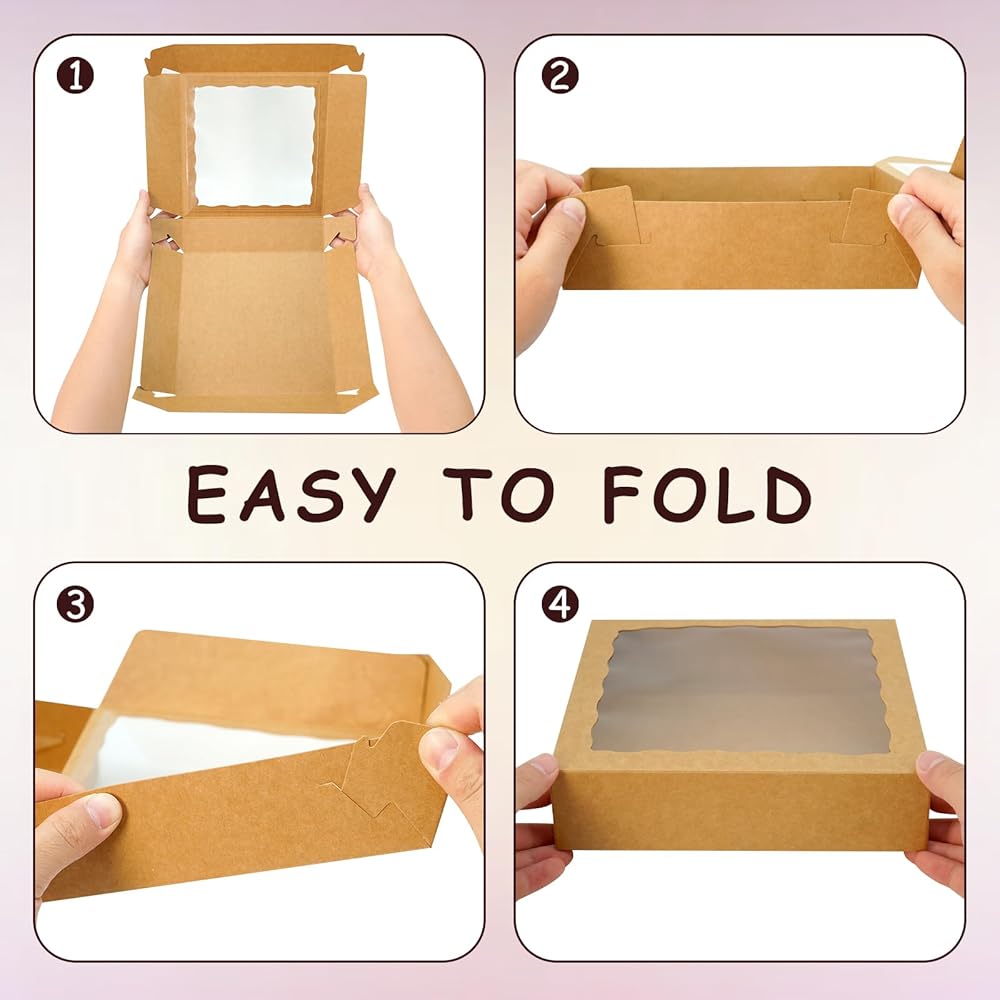 1

2

EASY TO FOLD

3

4