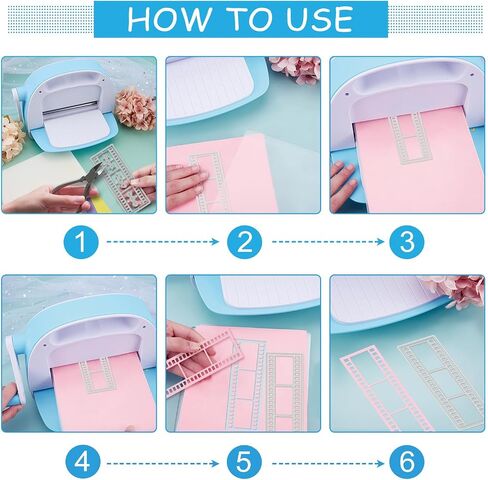 HOW TO USE

1

2

3

4

5

6